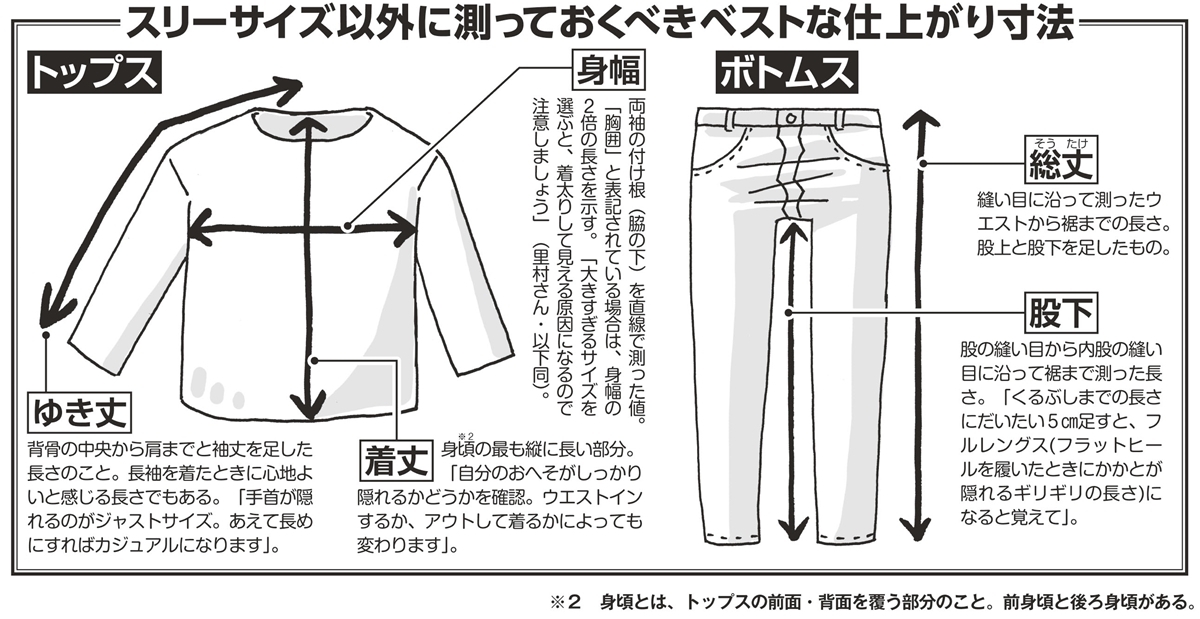 スリーサイズ以外に測っておくべきベストな仕上がり寸法

トップス

身幅

両袖の付け根（脇の下）を直線で測った値。「胸囲」と表記されている場合は、身幅の2倍の長さを示す。「大きすぎるサイズを選ぶと、着太りして見える原因になるので注意しましょう」（里村さん・以下同）。

ゆき丈

背骨の中央から肩までと袖丈を足した長さのこと。長袖を着たときに心地よいと感じる長さでもある。「手首が隠れるのがジャストサイズ。あえて長めにすればカジュアルになります」。

着丈

身頃※2の最も縦に長い部分。「自分のおへそがしっかり隠れるかどうかを確認。ウエストインするか、アウトして着るかによっても変わります」。

ボトムス

総丈（そうたけ）

縫い目に沿って測ったウエストから裾までの長さ。股上と股下を足したもの。

股下

股の縫い目から内股の縫い目に沿って裾まで測った長さ。「くるぶしまでの長さにだいたい5㎝足すと、フルレングス(フラットヒールを履いたときにかかとが隠れるギリギリの長さ)になると覚えて」。

※2　身頃とは、トップスの前面・背面を覆う部分のこと。前身頃と後ろ身頃がある。