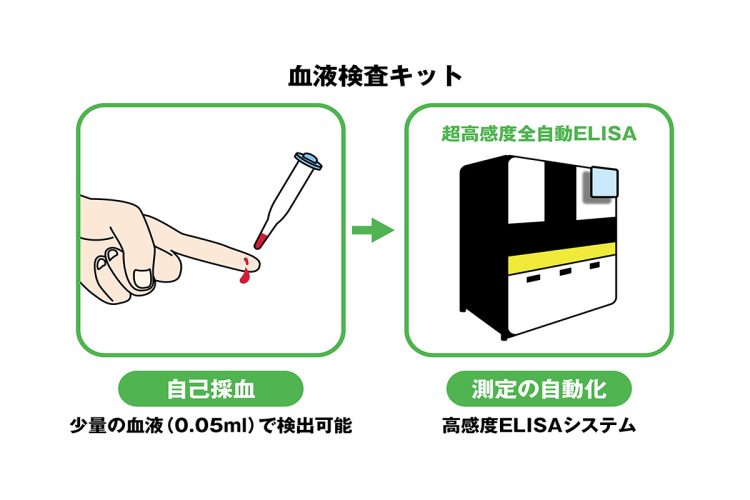 血液検査キット

自己採血

少量の血液（0.05ml）で検出可能

超高感度全自動ELISA

測定の自動化

高感度ELISAシステム